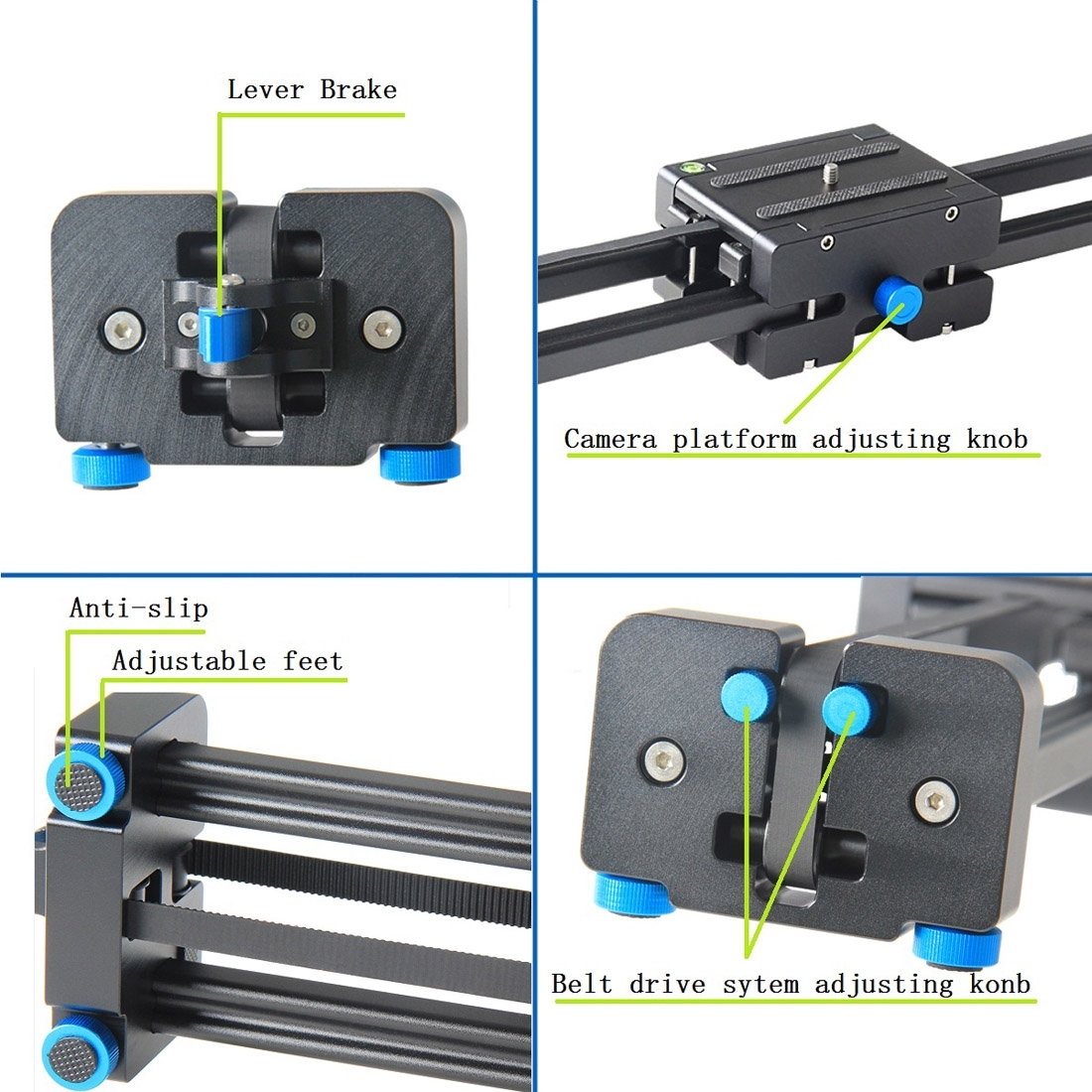 Lever Brake

Camera platform adjusting knob

Anti-slip

Adjustable feet

Belt drive sytem adjusting konb